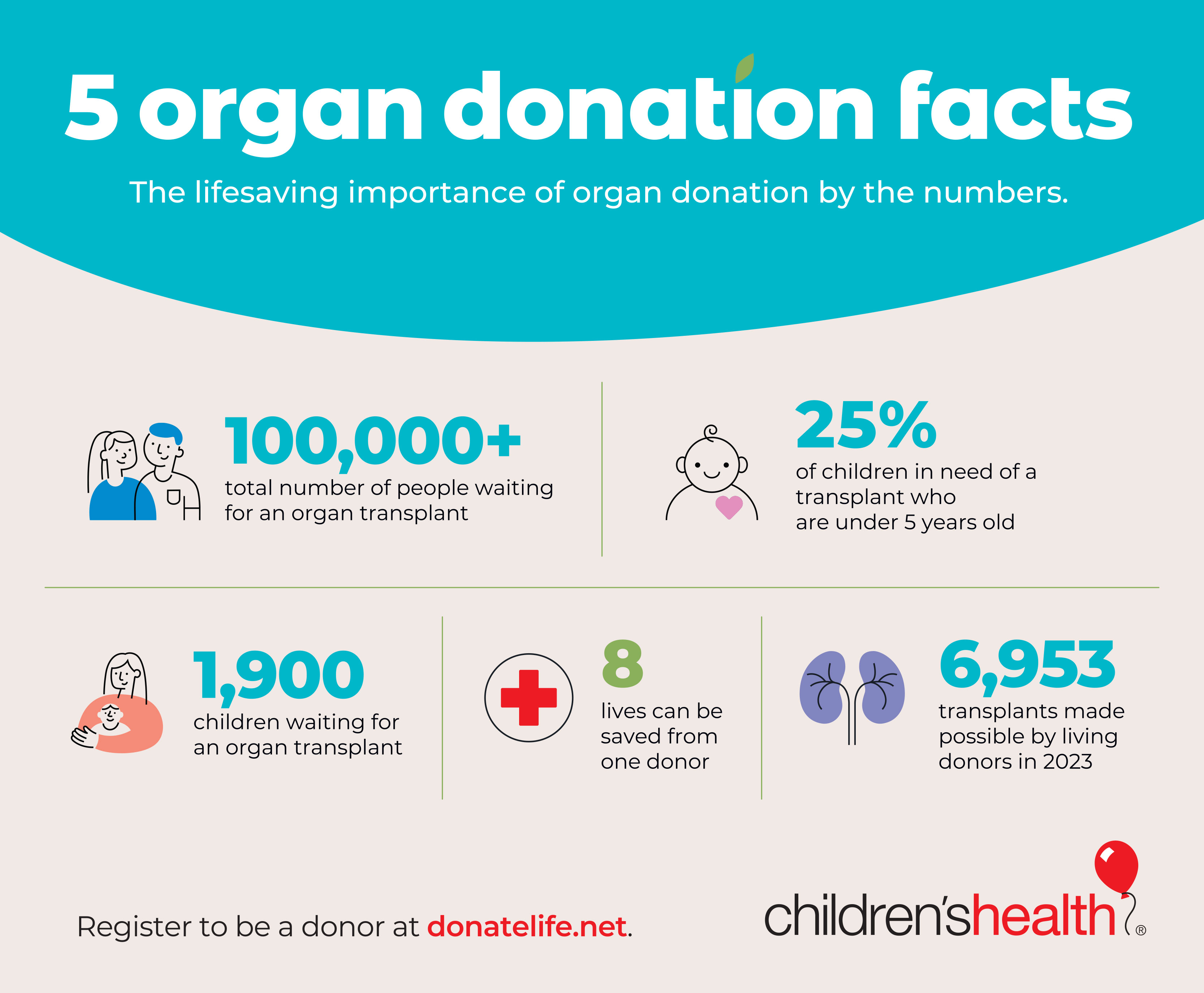 5 organ donation facts

The lifesaving importance of organ donation by the numbers.

100,000+
total number of people waiting for an organ transplant

25%
of children in need of a transplant who are under 5 years old

1,900
children waiting for an organ transplant

8
lives can be saved from one donor

6,953
transplants made possible by living donors in 2023

Register to be a donor at donatelife.net.

children'shealth®